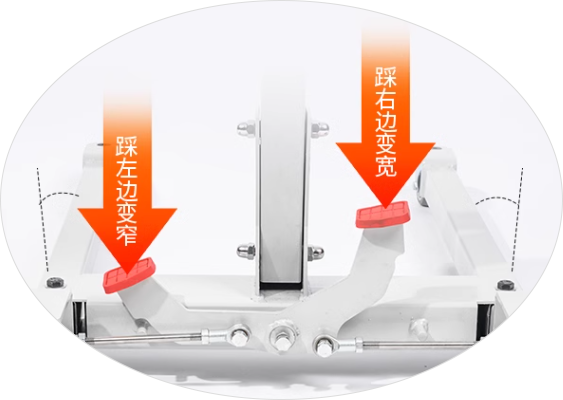 踩左边变窄

踩右边变宽